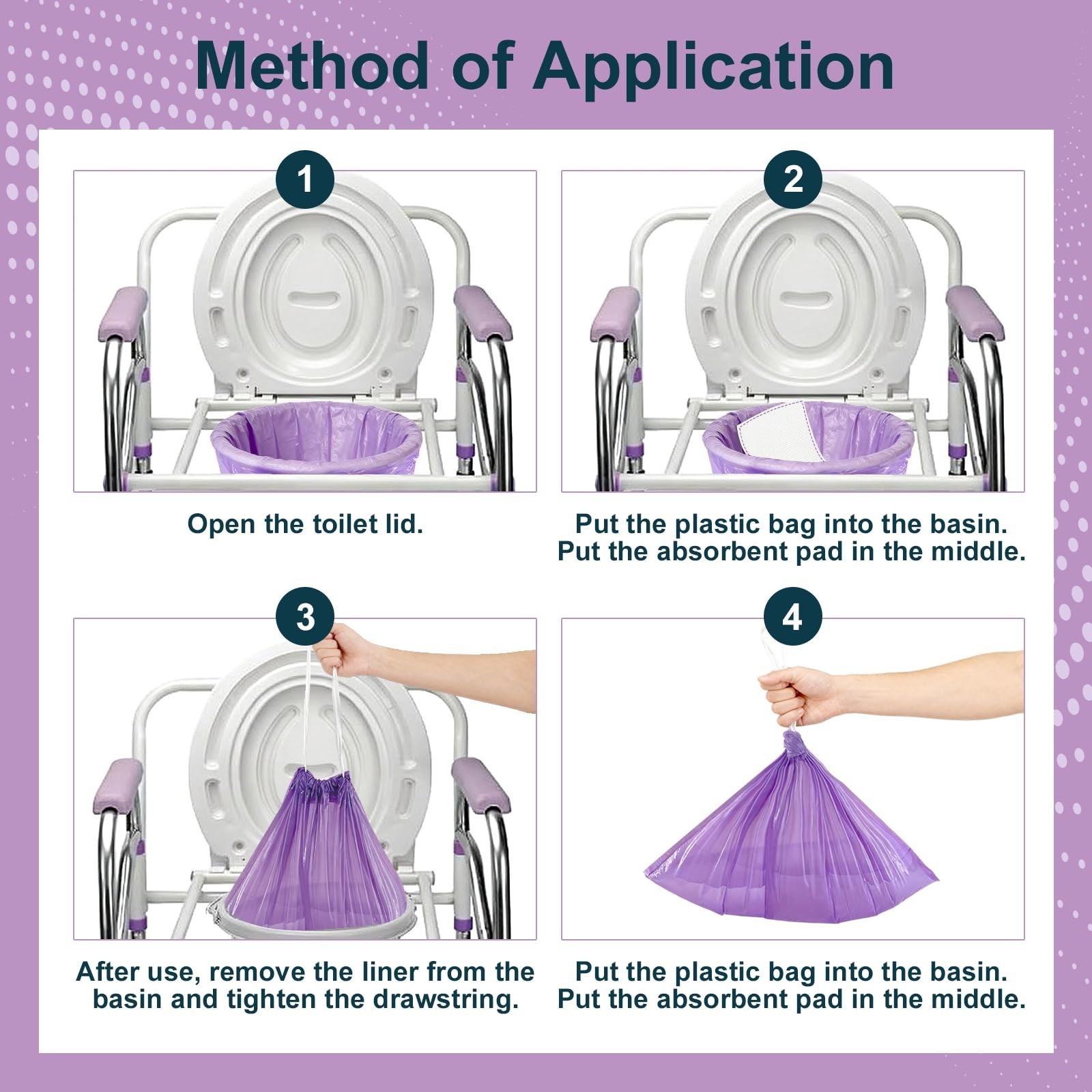 Method of Application

1

Open the toilet lid.

2

Put the plastic bag into the basin.
Put the absorbent pad in the middle.

3

After use, remove the liner from the basin and tighten the drawstring.

4

Put the plastic bag into the basin.
Put the absorbent pad in the middle.