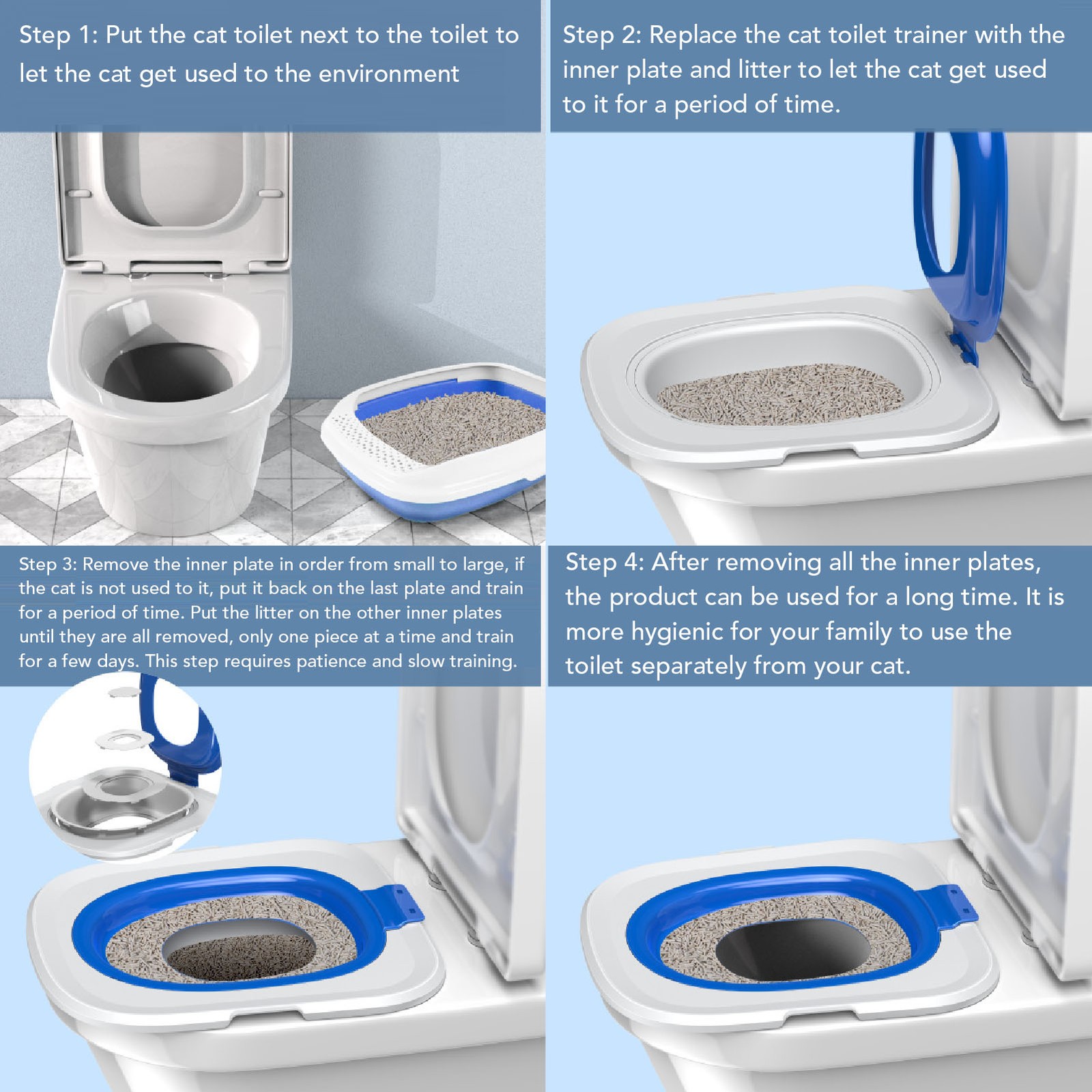 Step 1: Put the cat toilet next to the toilet to let the cat get used to the environment

Step 2: Replace the cat toilet trainer with the inner plate and litter to let the cat get used to it for a period of time.

Step 3: Remove the inner plate in order from small to large, if the cat is not used to it, put it back on the last plate and train for a period of time. Put the litter on the other inner plates until they are all removed, only one piece at a time and train for a few days. This step requires patience and slow training.

Step 4: After removing all the inner plates, the product can be used for a long time. It is more hygienic for your family to use the toilet separately from your cat.