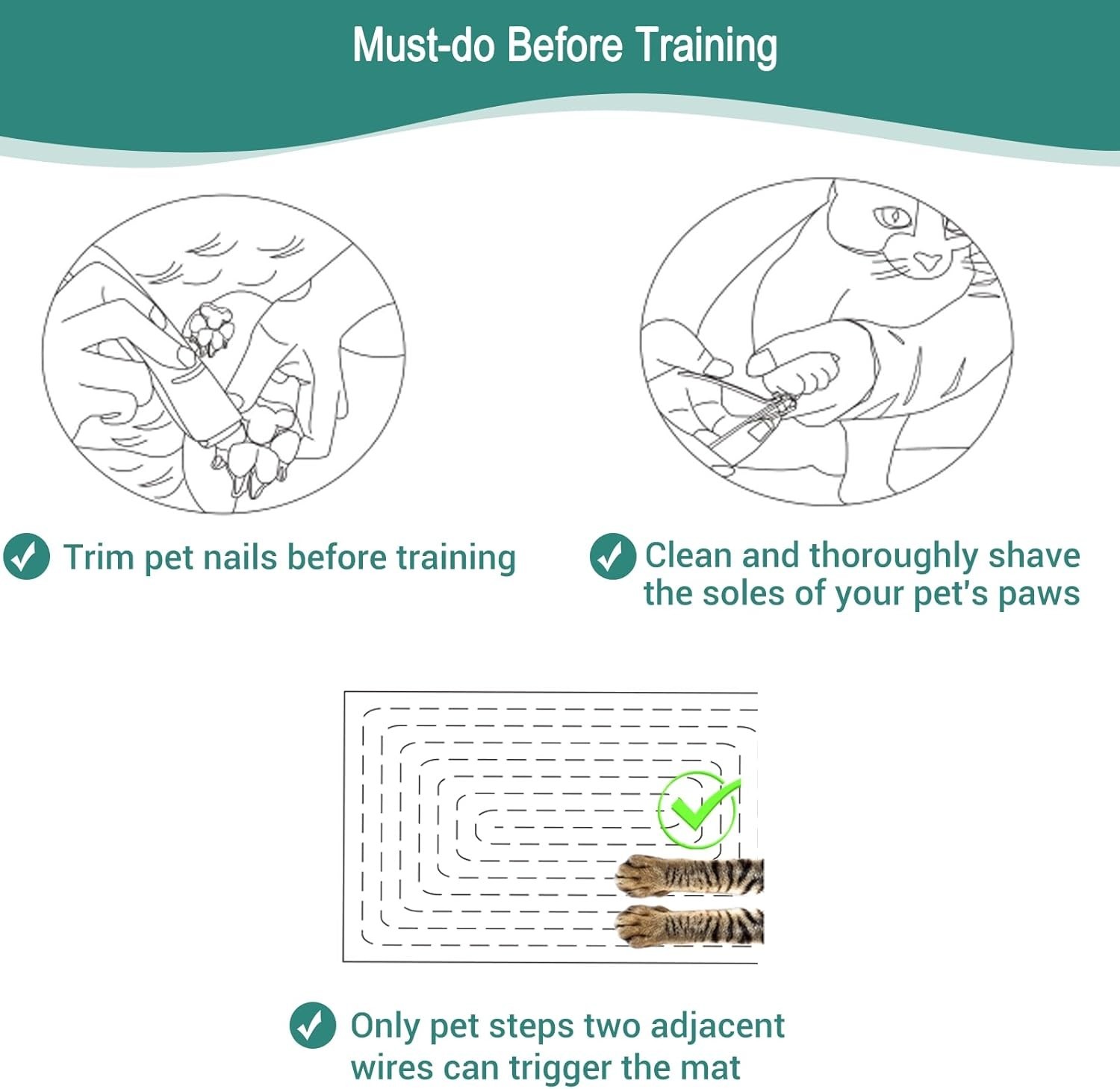 Must-do Before Training

Trim pet nails before training

Clean and thoroughly shave the soles of your pet's paws

Only pet steps two adjacent wires can trigger the mat