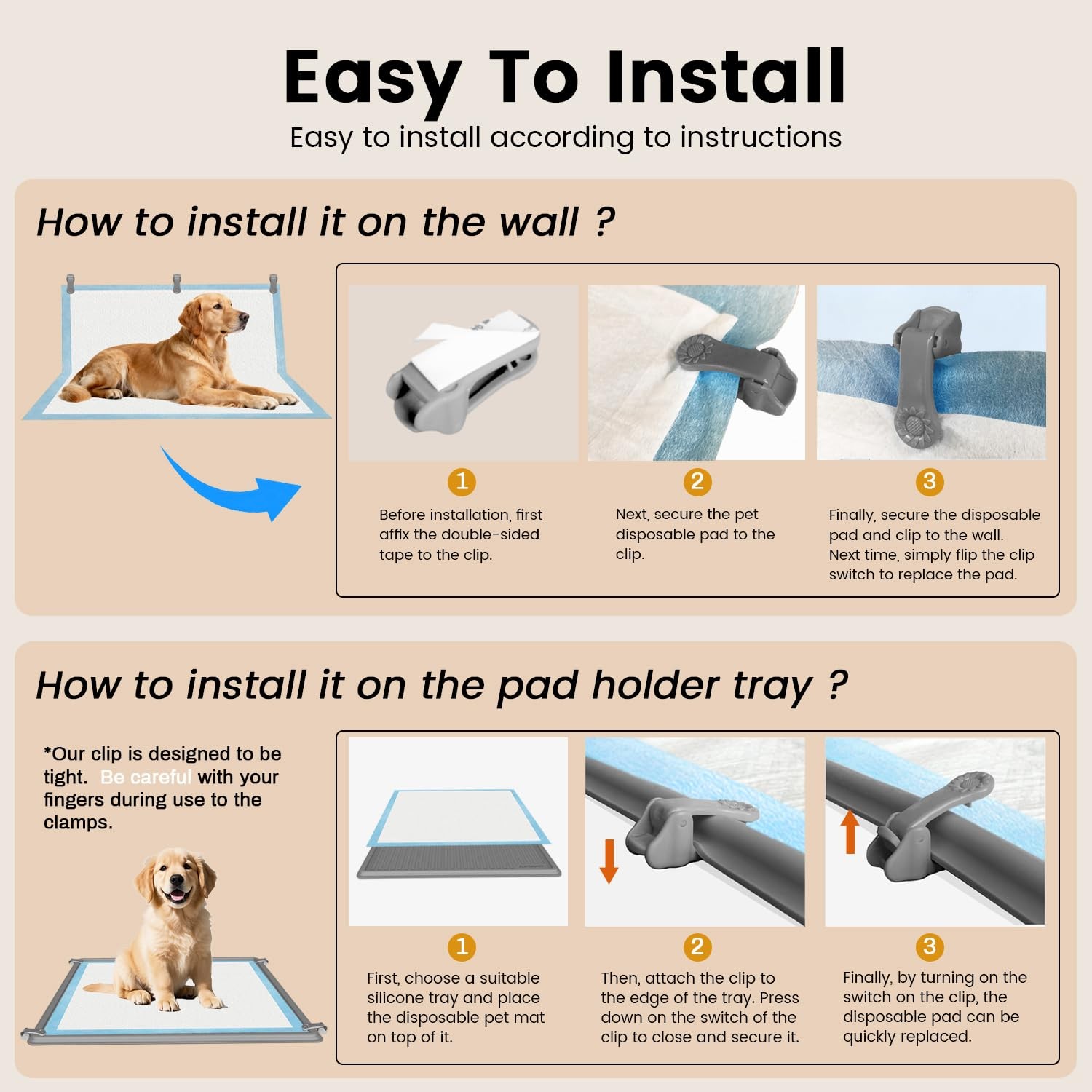 Easy To Install

Easy to install according to instructions

How to install it on the wall ?

1
Before installation, first affix the double-sided tape to the clip.

2
Next, secure the pet disposable pad to the clip.

3
Finally, secure the disposable pad and clip to the wall. Next time, simply flip the clip switch to replace the pad.

How to install it on the pad holder tray ?

*Our clip is designed to be tight. Be careful with your fingers during use to the clamps.

1
First, choose a suitable silicone tray and place the disposable pet mat on top of it.

2
Then, attach the clip to the edge of the tray. Press down on the switch of the clip to close and secure it.

3
Finally, by turning on the switch on the clip, the disposable pad can be quickly replaced.