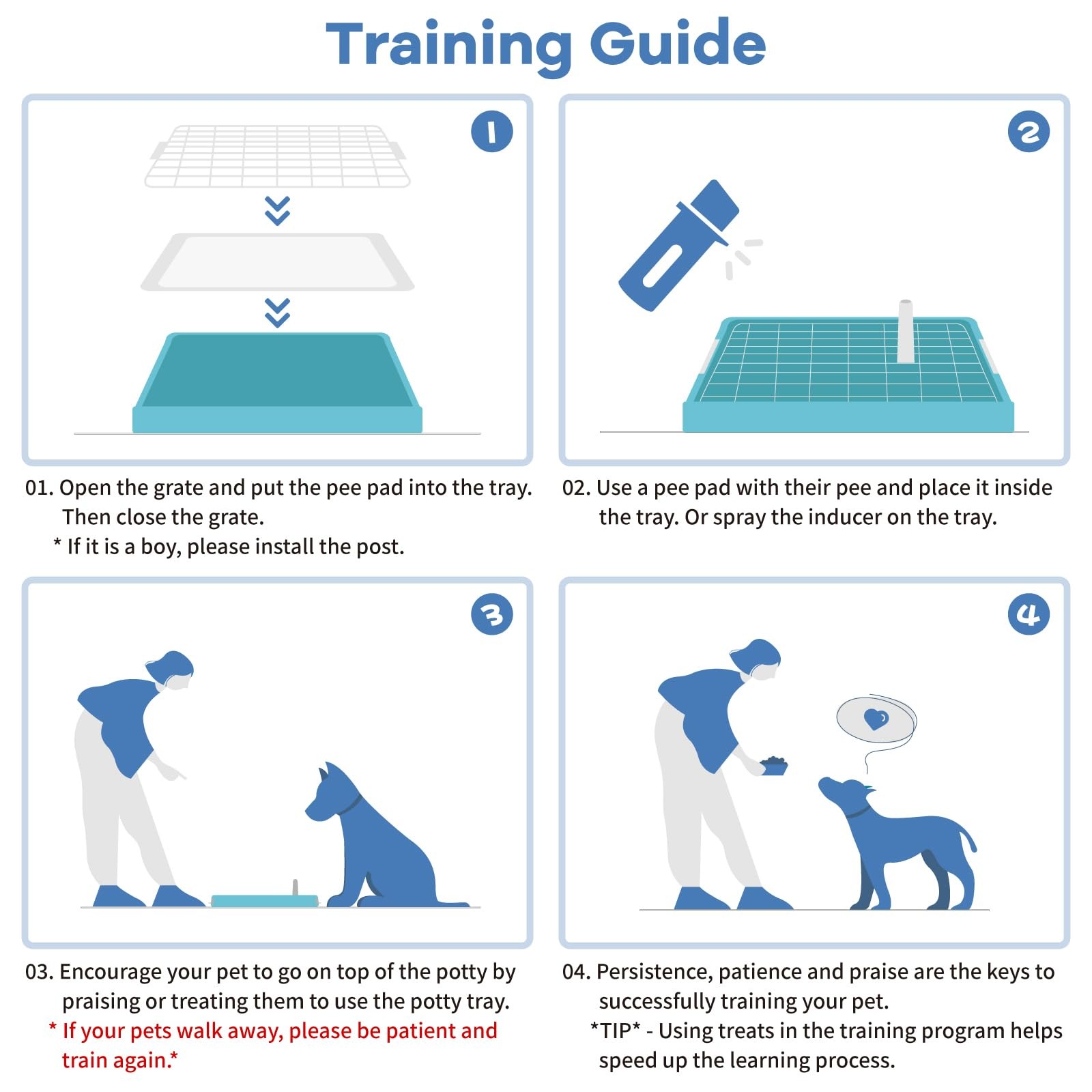 Training Guide

1

01. Open the grate and put the pee pad into the tray. Then close the grate.
* If it is a boy, please install the post.

2

02. Use a pee pad with their pee and place it inside the tray. Or spray the inducer on the tray.

3

03. Encourage your pet to go on top of the potty by praising or treating them to use the potty tray.
* If your pets walk away, please be patient and train again.*

4

04. Persistence, patience and praise are the keys to successfully training your pet.
*TIP* - Using treats in the training program helps speed up the learning process.